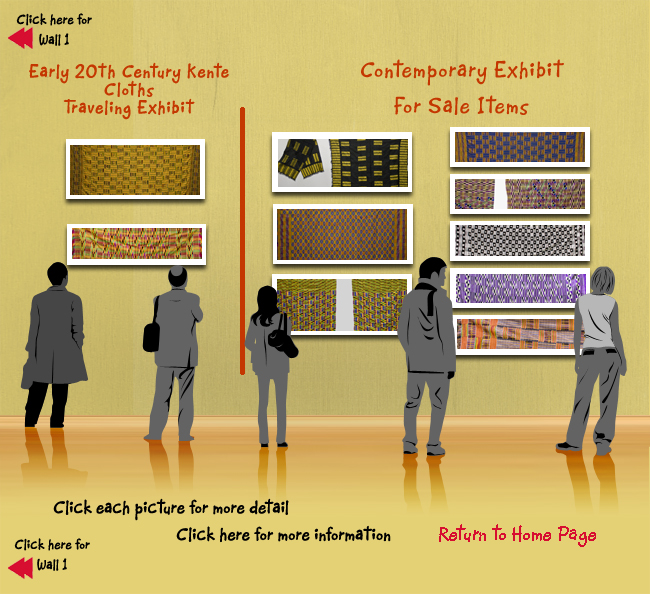 Click here for
Wall 1

Early 20th Century Kente Cloths
Traveling Exhibit

Contemporary Exhibit
For Sale Items

Click each picture for more detail

Click here for more information

Return to Home Page

Click here for
Wall 1